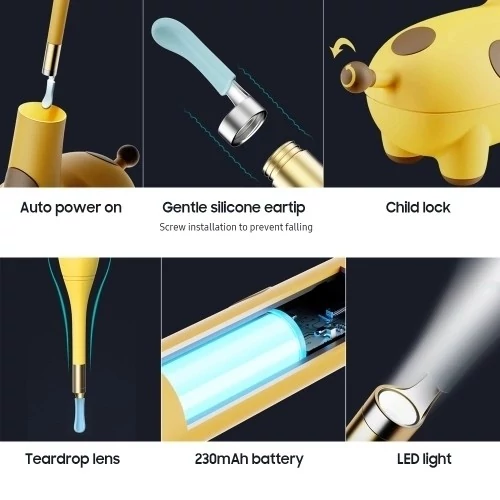 Auto power on

Gentle silicone eartip

Screw installation to prevent falling

Child lock

Teardrop lens

230mAh battery

LED light